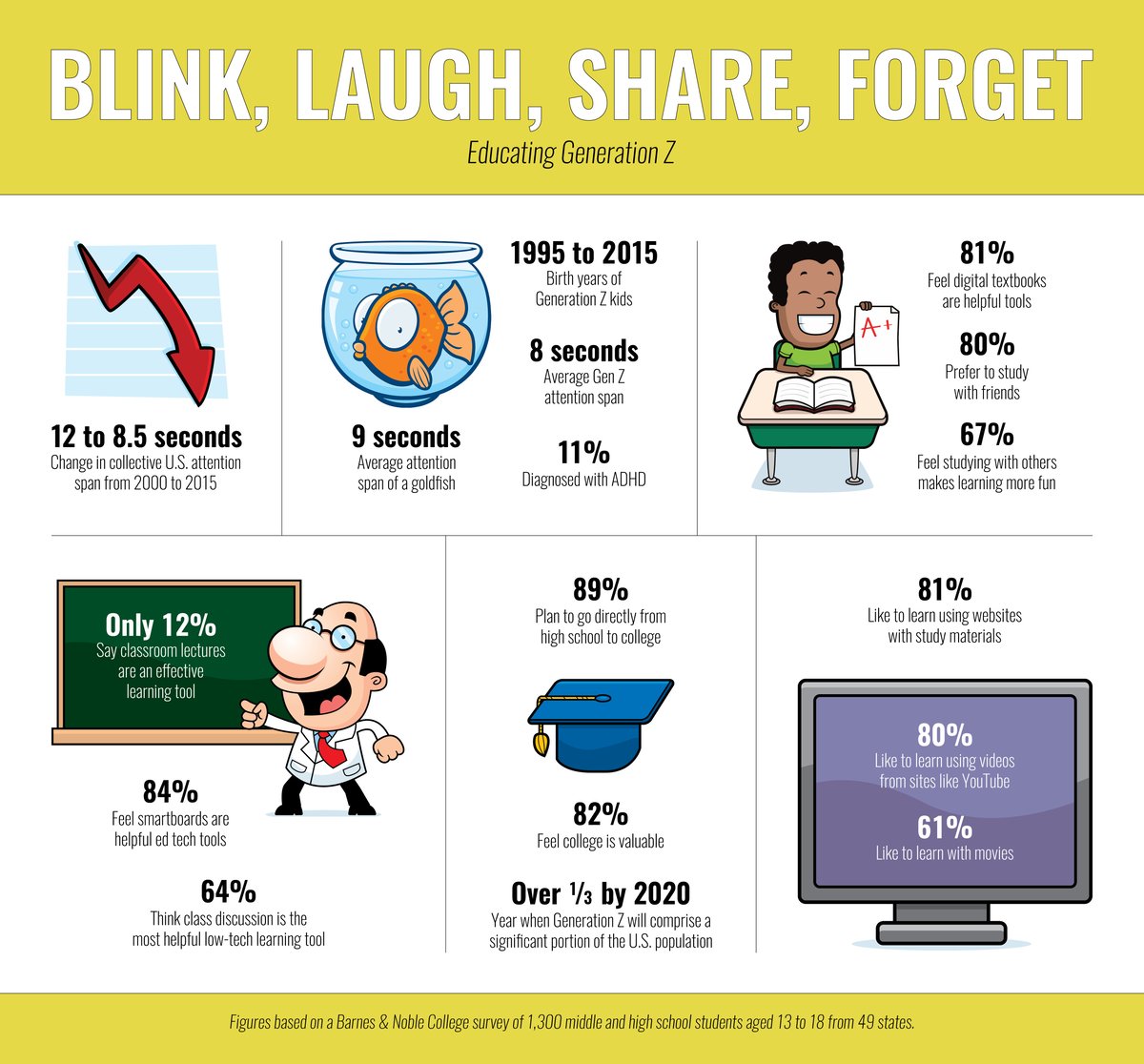 BLINK, LAUGH, SHARE, FORGET

Educating Generation Z

12 to 8.5 seconds
Change in collective U.S. attention span from 2000 to 2015

9 seconds
Average attention span of a goldfish

1995 to 2015
Birth years of Generation Z kids

8 seconds
Average Gen Z attention span

11%
Diagnosed with ADHD

A+

81%
Feel digital textbooks are helpful tools

80%
Prefer to study with friends

67%
Feel studying with others makes learning more fun

Only 12%
Say classroom lectures are an effective learning tool

84%
Feel smartboards are helpful ed tech tools

64%
Think class discussion is the most helpful low-tech learning tool

89%
Plan to go directly from high school to college

82%
Feel college is valuable

Over $\frac{1}{3}$ by 2020
Year when Generation Z will comprise a significant portion of the U.S. population

81%
Like to learn using websites with study materials

80%
Like to learn using videos from sites like YouTube

61%
Like to learn with movies

Figures based on a Barnes & Noble College survey of 1,300 middle and high school students aged 13 to 18 from 49 states.