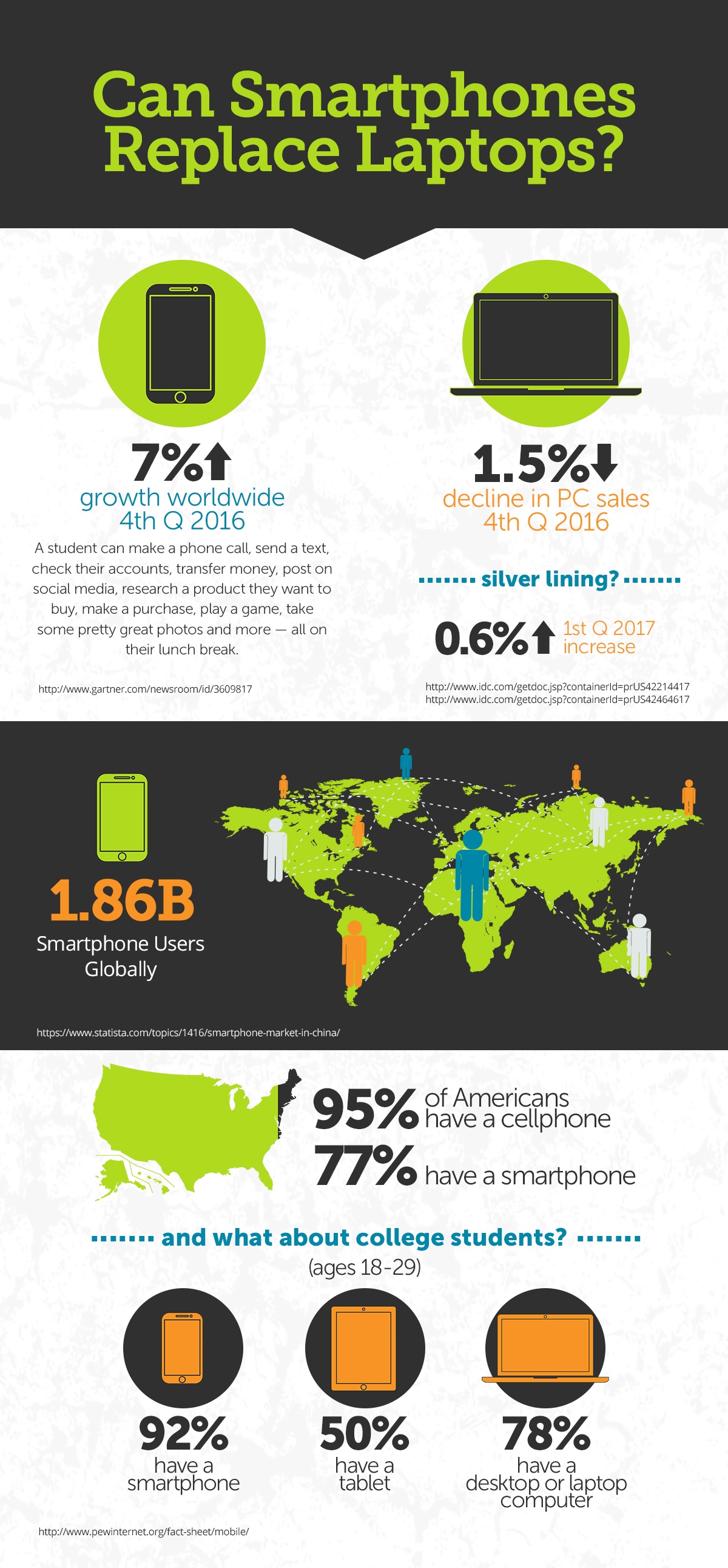 Can Smartphones Replace Laptops?

7%
growth worldwide
4th Q 2016

A student can make a phone call, send a text, check their accounts, transfer money, post on social media, research a product they want to buy, make a purchase, play a game, take some pretty great photos and more — all on their lunch break.

http://www.gartner.com/newsroom/id/3609817

1.5%
decline in PC sales
4th Q 2016

silver lining?

0.6% 1st Q 2017 increase

http://www.idc.com/getdoc.jsp?containerId=prUS42214417
http://www.idc.com/getdoc.jsp?containerId=prUS42464617

1.86B
Smartphone Users Globally

https://www.statista.com/topics/1416/smartphone-market-in-china/

95% of Americans have a cellphone
77% have a smartphone

and what about college students?
(ages 18-29)

92%
have a smartphone

50%
have a tablet

78%
have a desktop or laptop computer

http://www.pewinternet.org/fact-sheet/mobile/